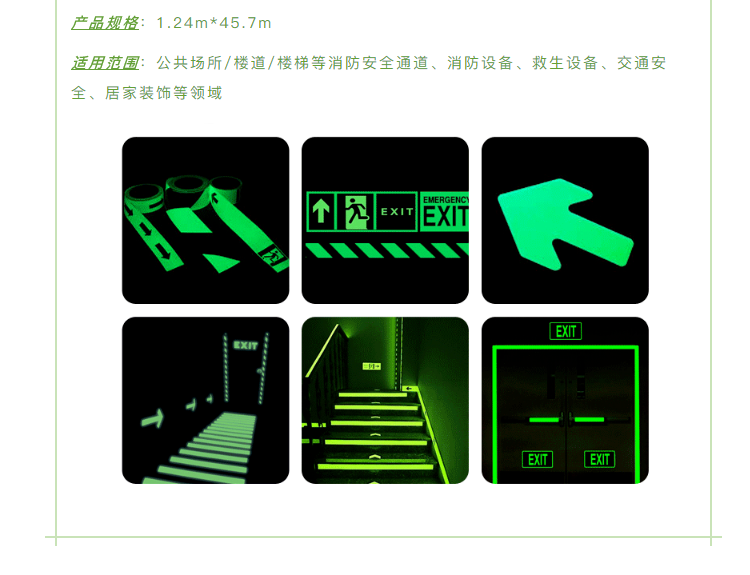 产品规格：1.24m*45.7m

适用范围：公共场所/楼道/楼梯等消防安全通道、消防设备、救生设备、交通安全、居家装饰等领域

EXIT

EMERGENCY EXIT

EXIT

EXIT

EXIT

EXIT